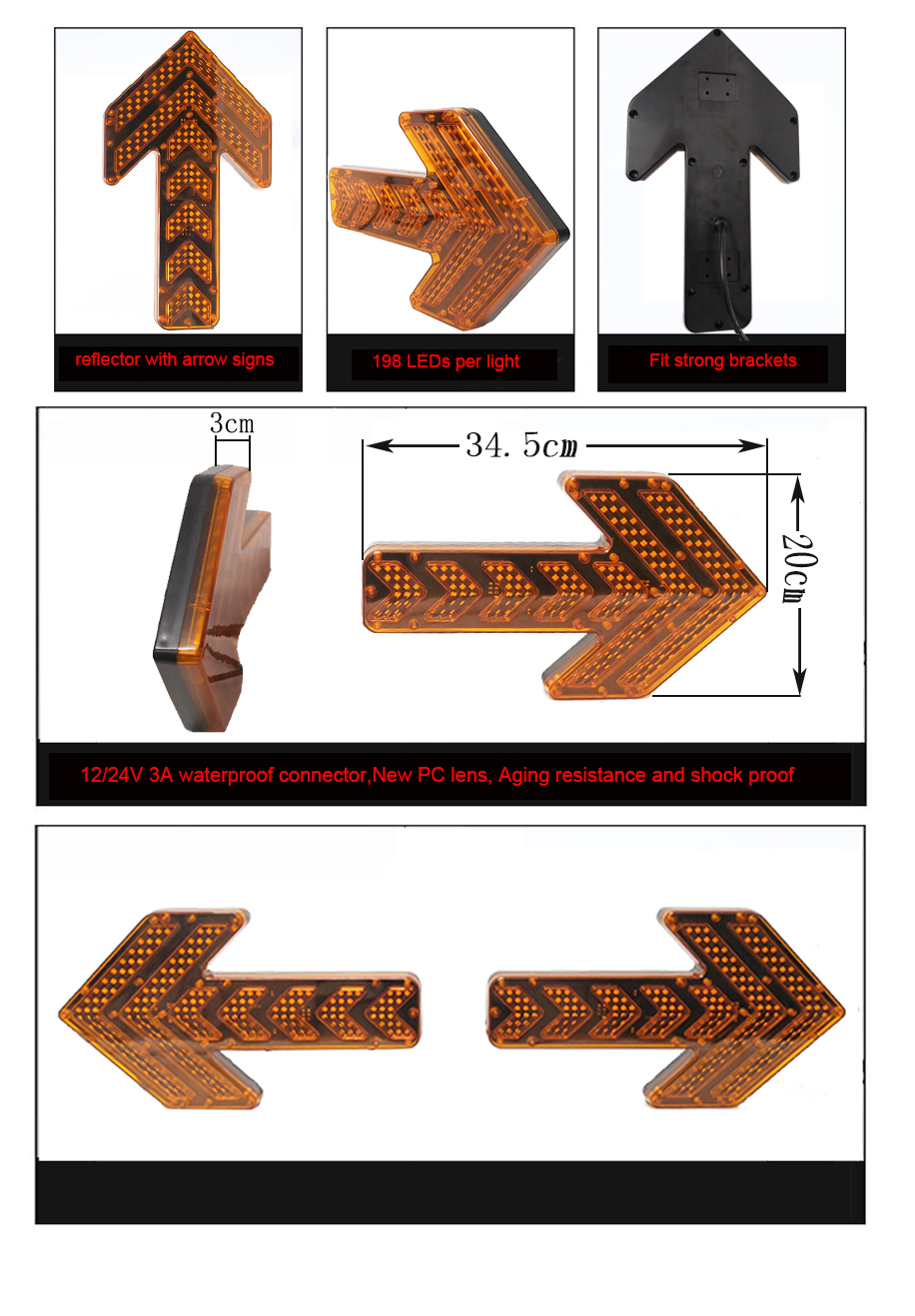 reflector with arrow signs

198 LEDs per light

Fit strong brackets

3cm

34. 5cm

20cm

12/24V 3A waterproof connector,New PC lens, Aging resistance and shock proof